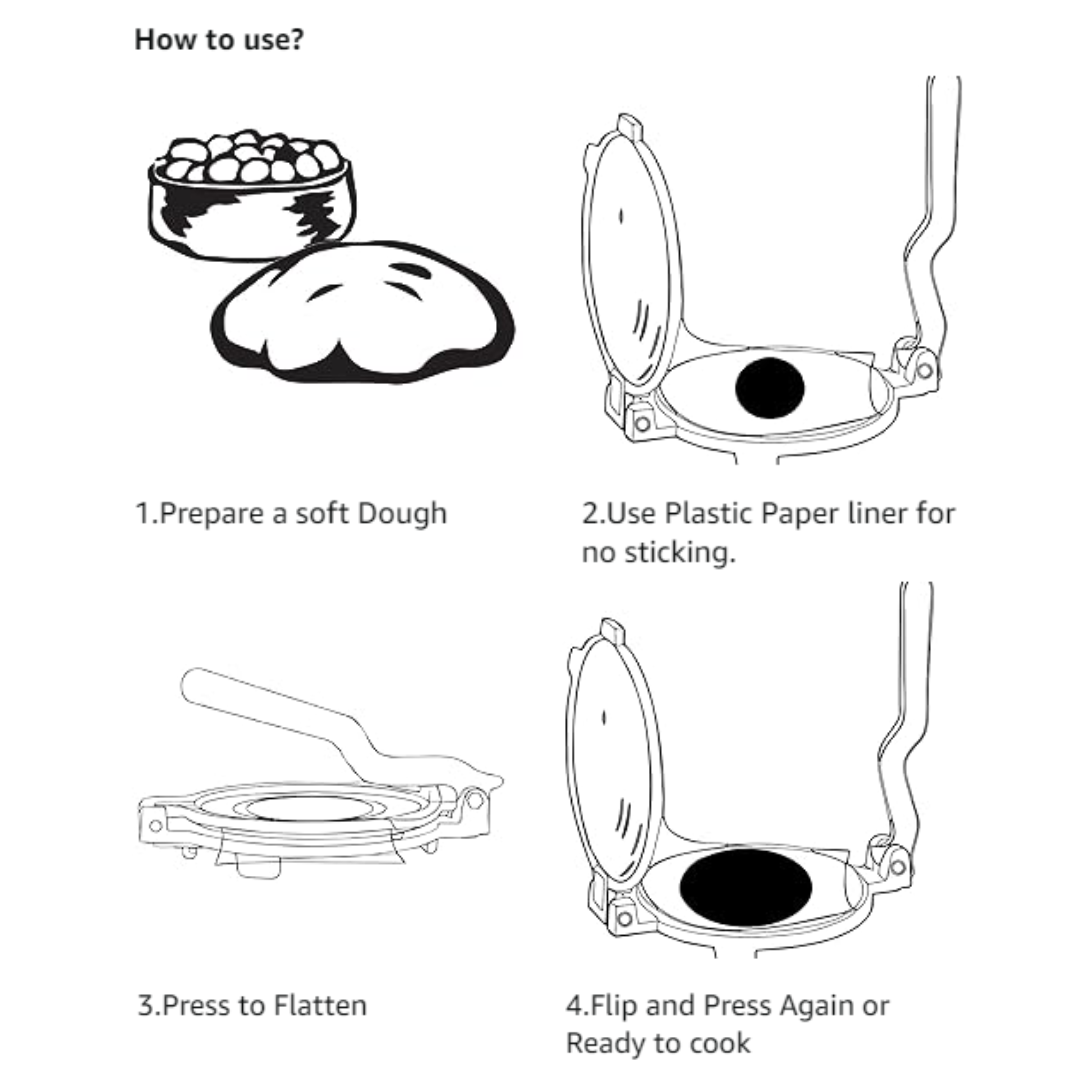 How to use?

1.Prepare a soft Dough

2.Use Plastic Paper liner for no sticking.

3.Press to Flatten

4.Flip and Press Again or Ready to cook