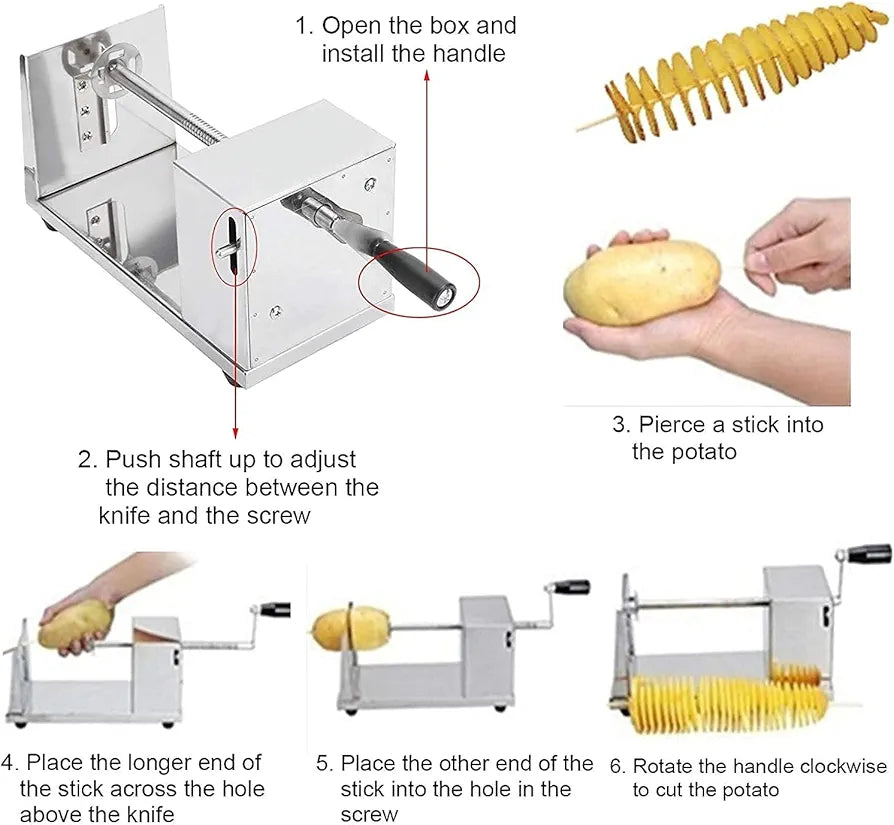 1. Open the box and install the handle

2. Push shaft up to adjust the distance between the knife and the screw

3. Pierce a stick into the potato

4. Place the longer end of the stick across the hole above the knife

5. Place the other end of the stick into the hole in the screw

6. Rotate the handle clockwise to cut the potato