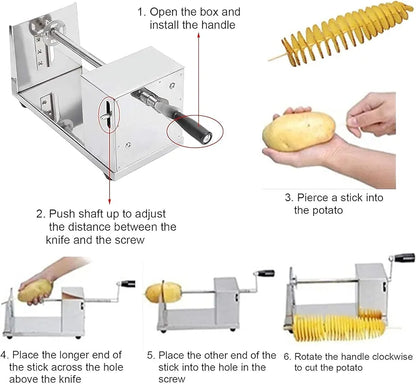 1. Open the box and install the handle

2. Push shaft up to adjust the distance between the knife and the screw

3. Pierce a stick into the potato

4. Place the longer end of the stick across the hole above the knife

5. Place the other end of the stick into the hole in the screw

6. Rotate the handle clockwise to cut the potato