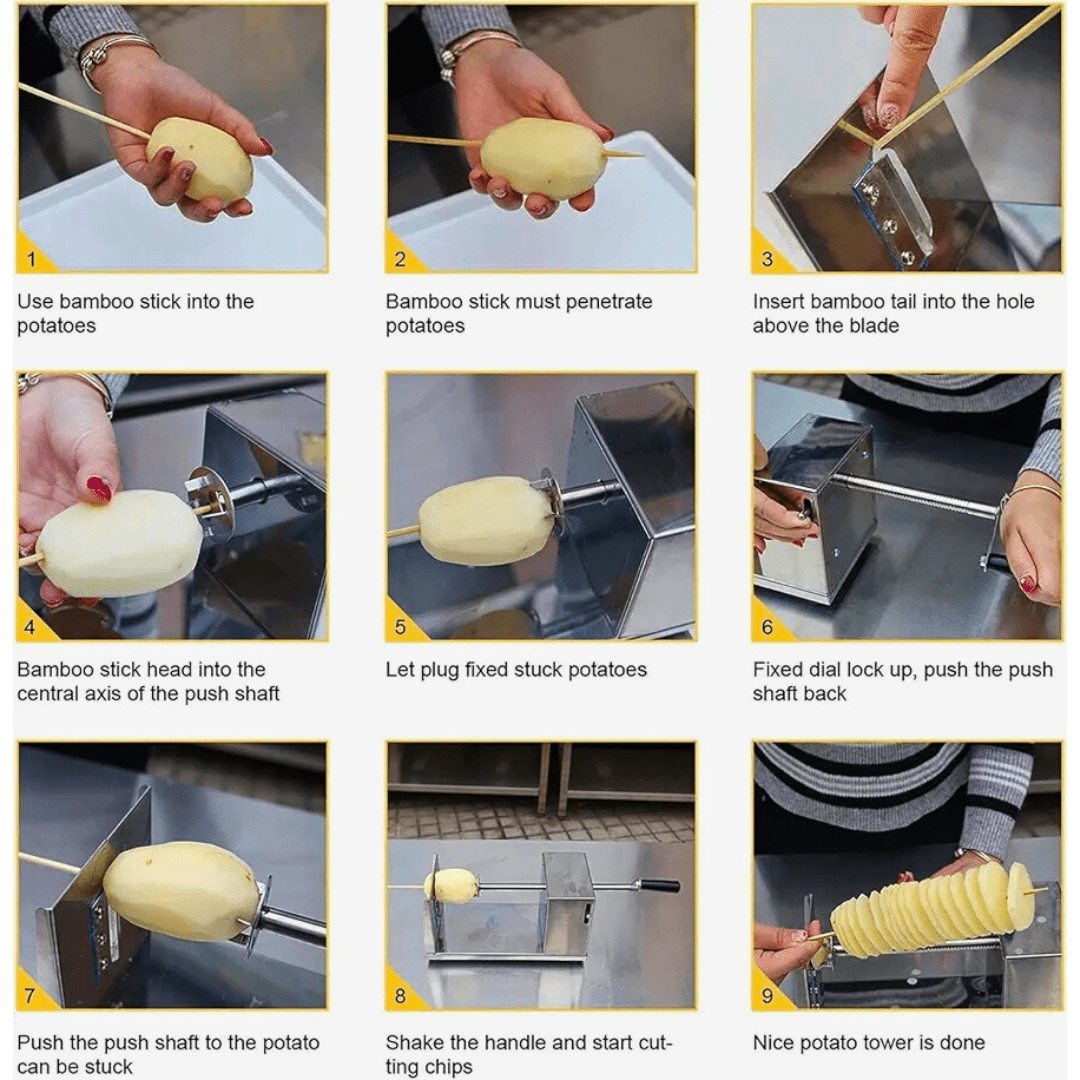 1

Use bamboo stick into the potatoes

2

Bamboo stick must penetrate potatoes

3

Insert bamboo tail into the hole above the blade

4

Bamboo stick head into the central axis of the push shaft

5

Let plug fixed stuck potatoes

6

Fixed dial lock up, push the push shaft back

7

Push the push shaft to the potato can be stuck

8

Shake the handle and start cutting chips

9

Nice potato tower is done